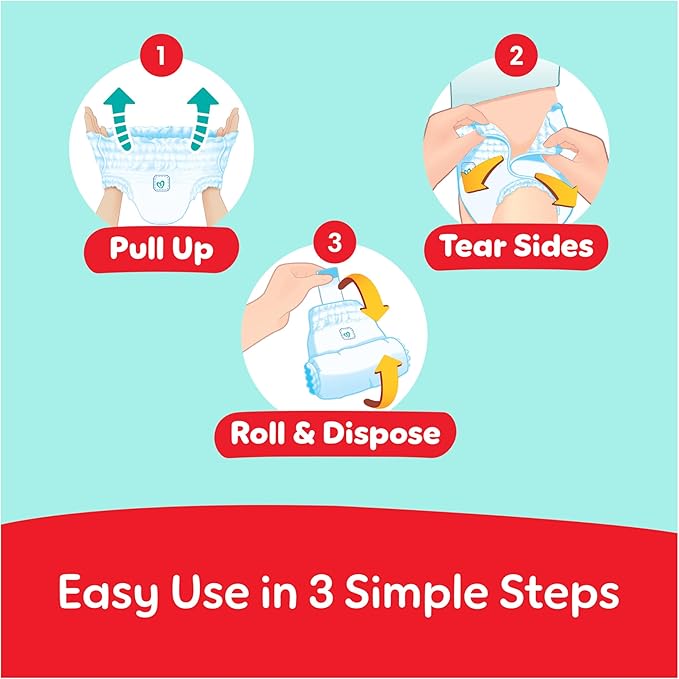 1

Pull Up

2

Tear Sides

3

Roll & Dispose

Easy Use in 3 Simple Steps